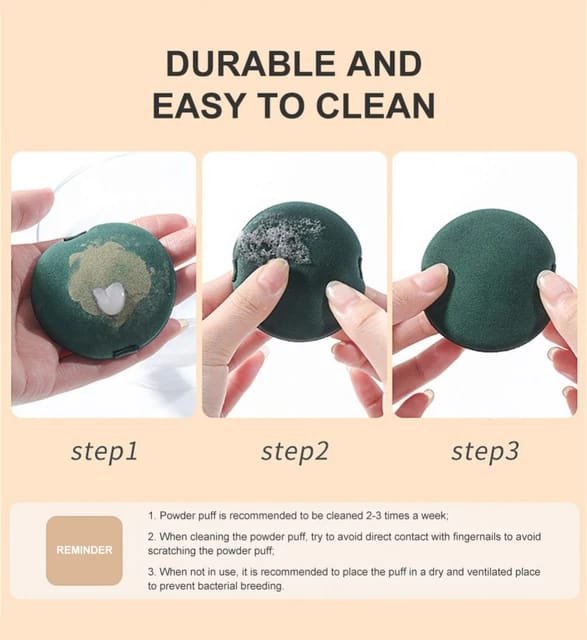 DURABLE AND EASY TO CLEAN

step1

step2

step3

REMINDER

1. Powder puff is recommended to be cleaned 2-3 times a week;

2. When cleaning the powder puff, try to avoid direct contact with fingernails to avoid scratching the powder puff;

3. When not in use, it is recommended to place the puff in a dry and ventilated place to prevent bacterial breeding.